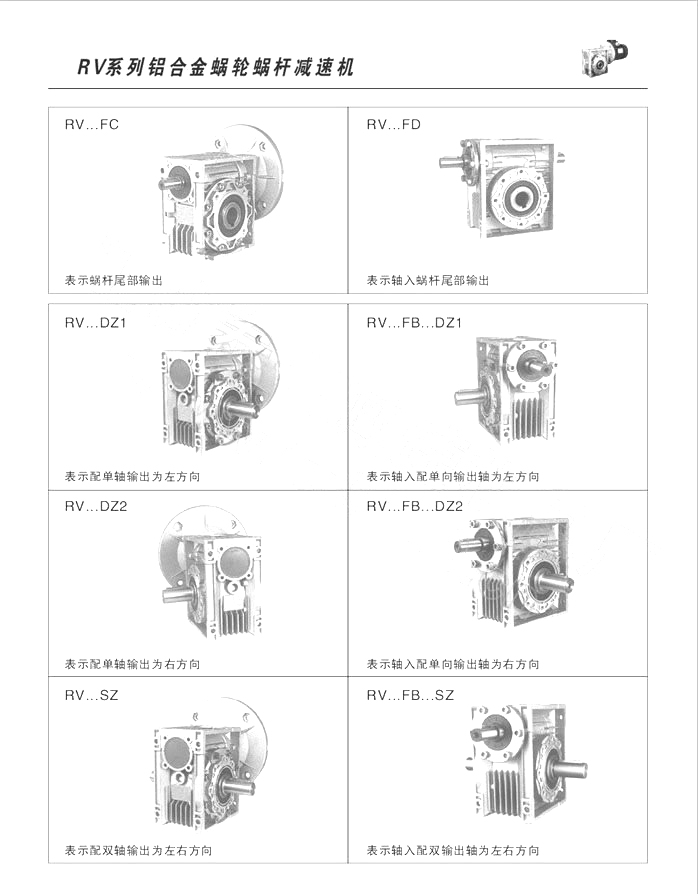 RV系列铝合金蜗轮蜗杆减速机

RV...FC

表示蜗杆尾部输出

RV...FD

表示轴入蜗杆尾部输出

RV...DZ1

表示配单轴输出为左方向

RV...FB...DZ1

表示轴入配单向输出轴为左方向

RV...DZ2

表示配单轴输出为右方向

RV...FB...DZ2

表示轴入配单向输出轴为右方向

RV...SZ

表示配双轴输出为左右方向

RV...FB...SZ

表示轴入配双输出轴为左右方向